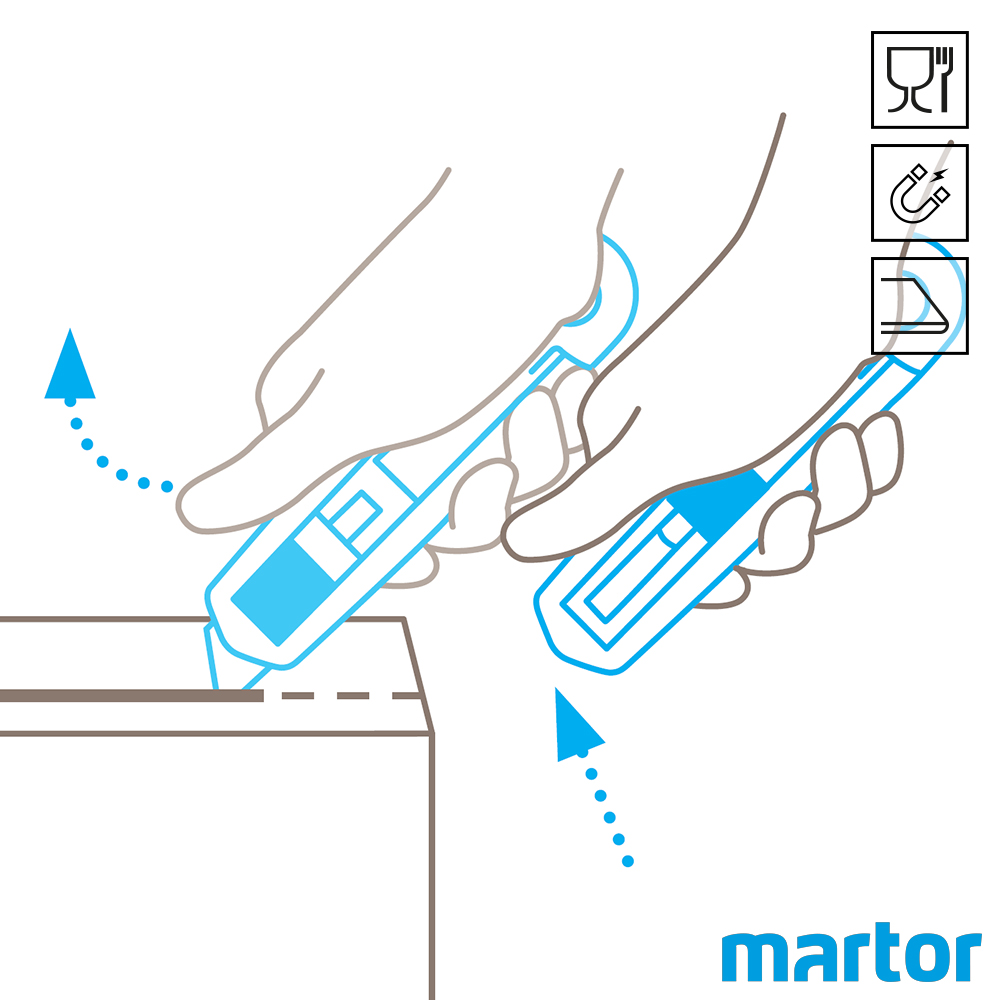 martor