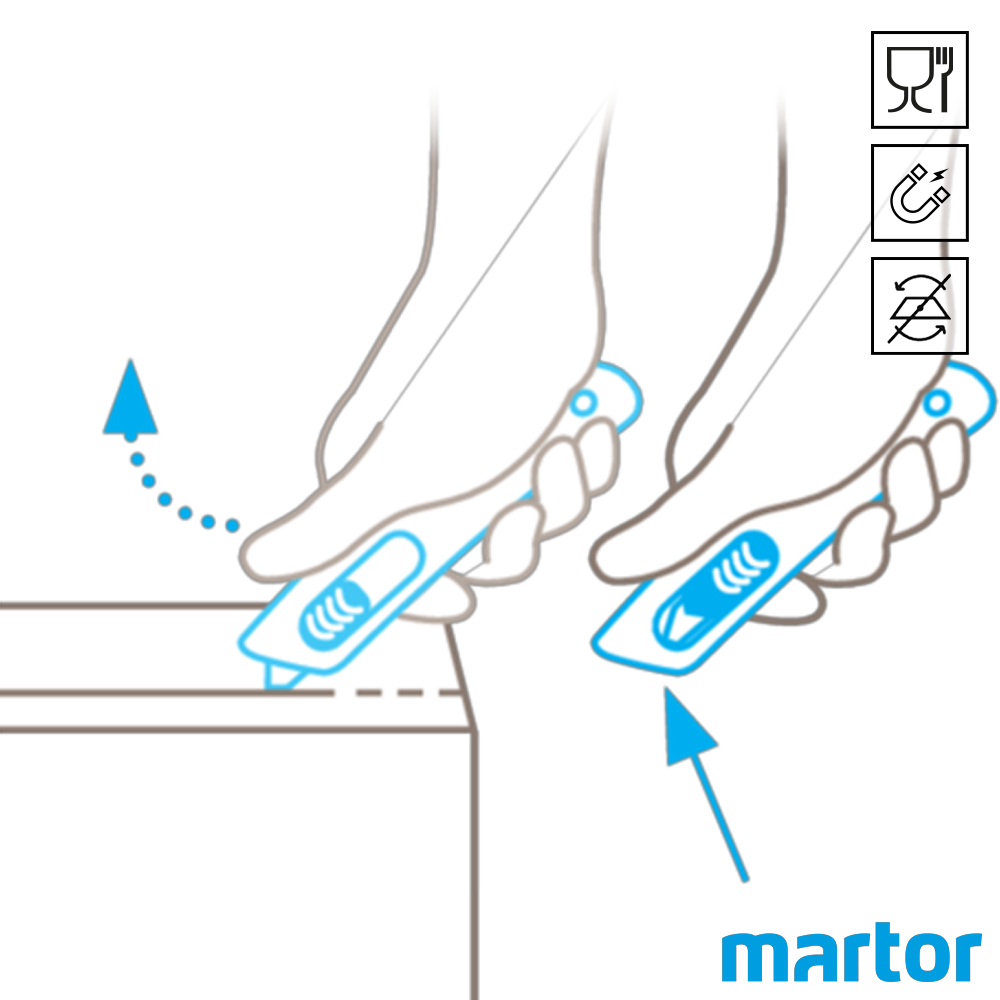 martor