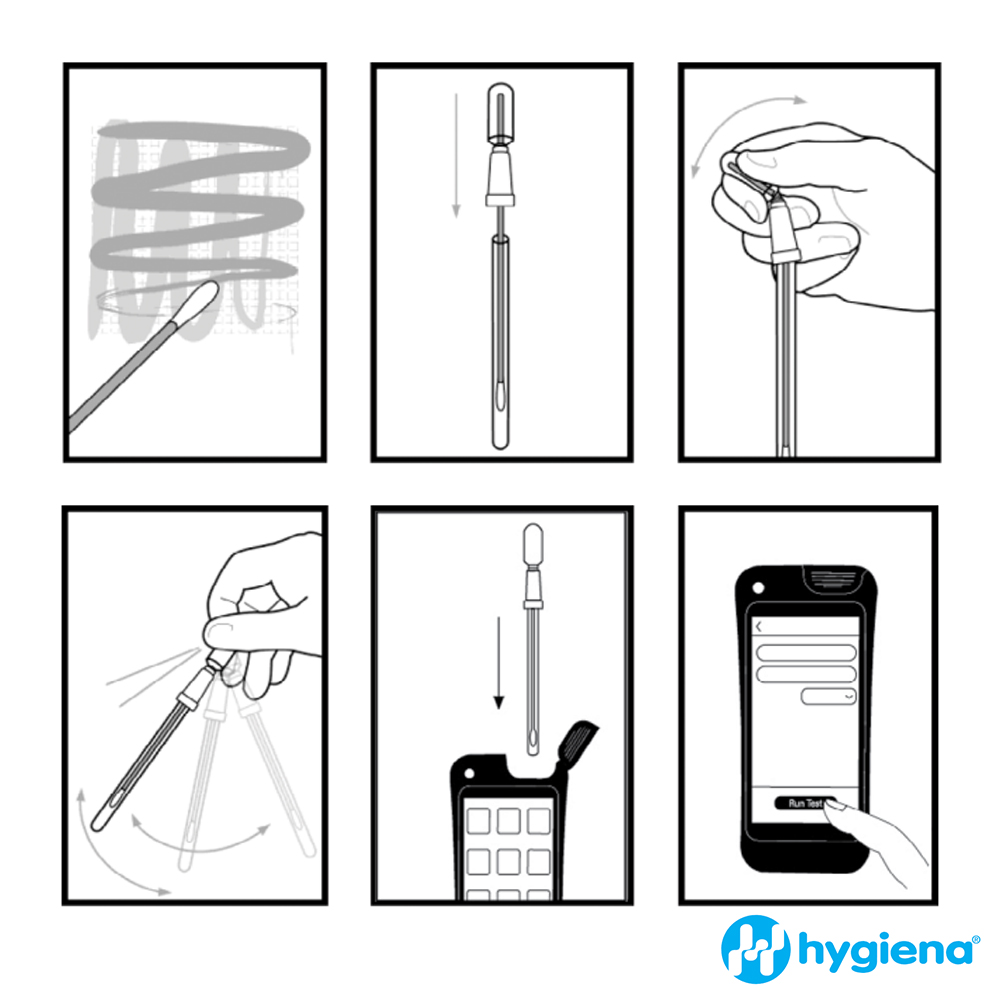 Run Test

hygiena®